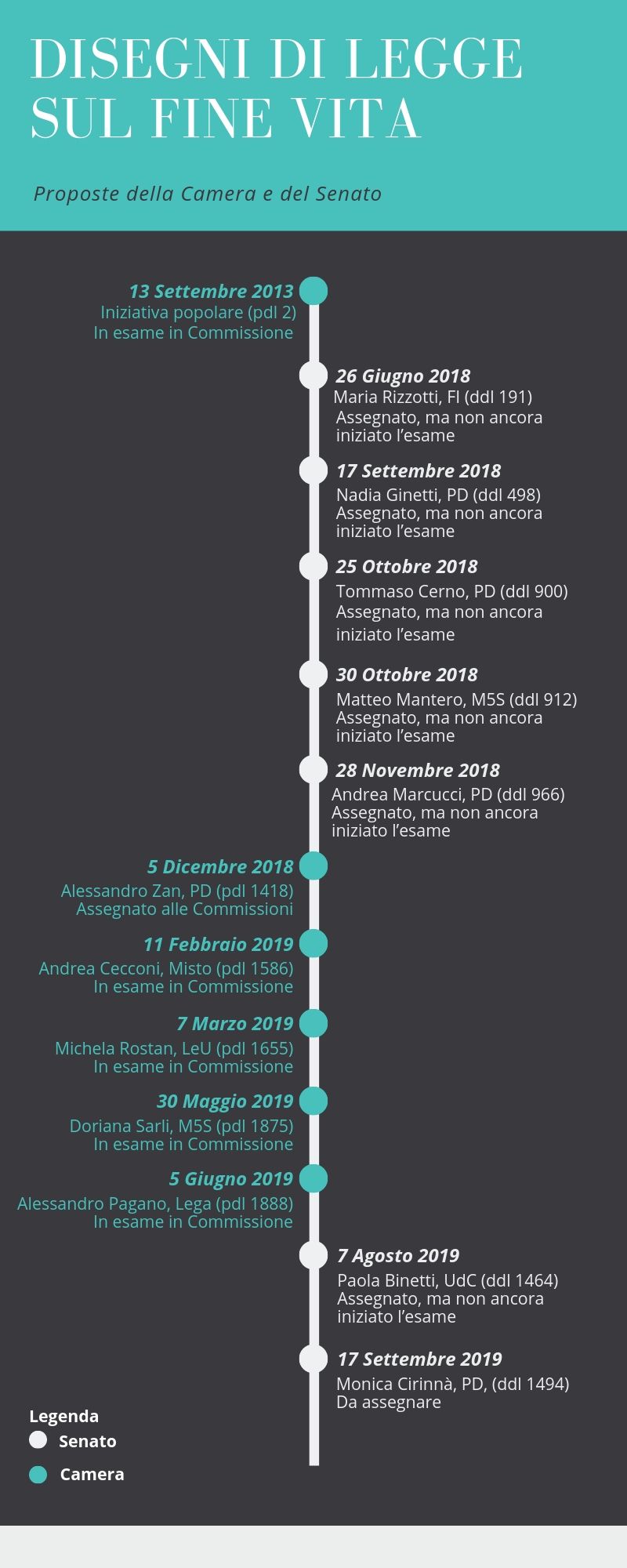 DISEGNI DI LEGGE SUL FINE VITA

Proposte della Camera e del Senato

13 Settembre 2013
Iniziativa popolare (pdl 2)
In esame in Commissione

26 Giugno 2018
Maria Rizzotti, FI (ddl 191)
Assegnato, ma non ancora iniziato l'esame

17 Settembre 2018
Nadia Ginetti, PD (ddl 498)
Assegnato, ma non ancora iniziato l'esame

25 Ottobre 2018
Tommaso Cerno, PD (ddl 900)
Assegnato, ma non ancora iniziato l'esame

30 Ottobre 2018
Matteo Mantero, M5S (ddl 912)
Assegnato, ma non ancora iniziato l'esame

28 Novembre 2018
Andrea Marcucci, PD (ddl 966)
Assegnato, ma non ancora iniziato l'esame

5 Dicembre 2018
Alessandro Zan, PD (pdl 1418)
Assegnato alle Commissioni

11 Febbraio 2019
Andrea Cecconi, Misto (pdl 1586)
In esame in Commissione

7 Marzo 2019
Michela Rostan, LeU (pdl 1655)
In esame in Commissione

30 Maggio 2019
Doriana Sarli, M5S (pdl 1875)
In esame in Commissione

5 Giugno 2019
Alessandro Pagano, Lega (pdl 1888)
In esame in Commissione

7 Agosto 2019
Paola Binetti, UdC (ddl 1464)
Assegnato, ma non ancora iniziato l'esame

17 Settembre 2019
Monica Cirinnà, PD, (ddl 1494)
Da assegnare

Legenda
Senato
Camera